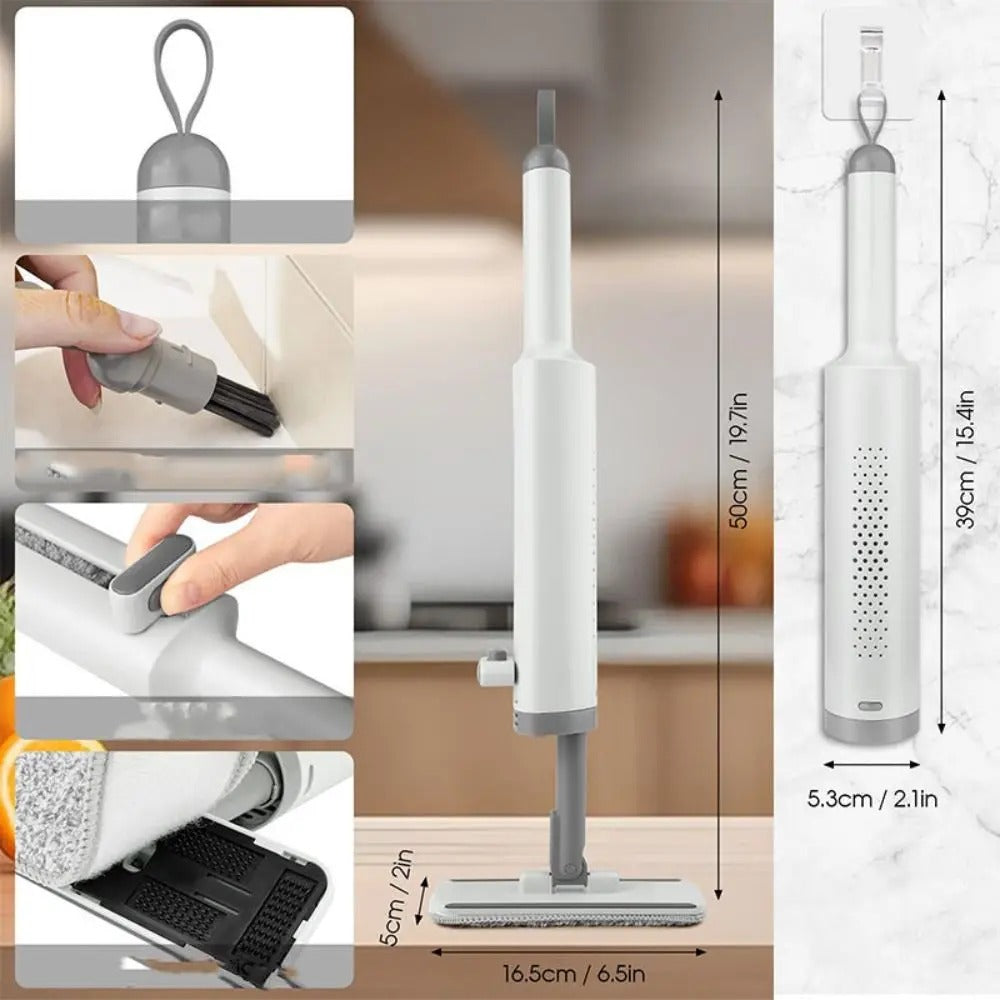 50cm / 19.7in

5cm / 2in

16.5cm / 6.5in

39cm / 15.4in

5.3cm / 2.1in