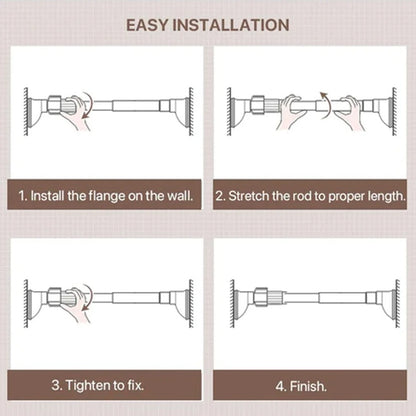 EASY INSTALLATION

1. Install the flange on the wall.

2. Stretch the rod to proper length.

3. Tighten to fix.

4. Finish.