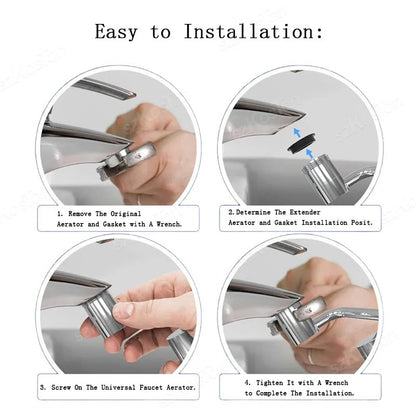 Easy to Installation:

1. Remove The Original Aerator and Gasket with A Wrench.

2. Determine The Extender Aerator and Gasket Installation Posit.

3. Screw On The Universal Faucet Aerator.

4. Tighten It with A Wrench to Complete The Installation.