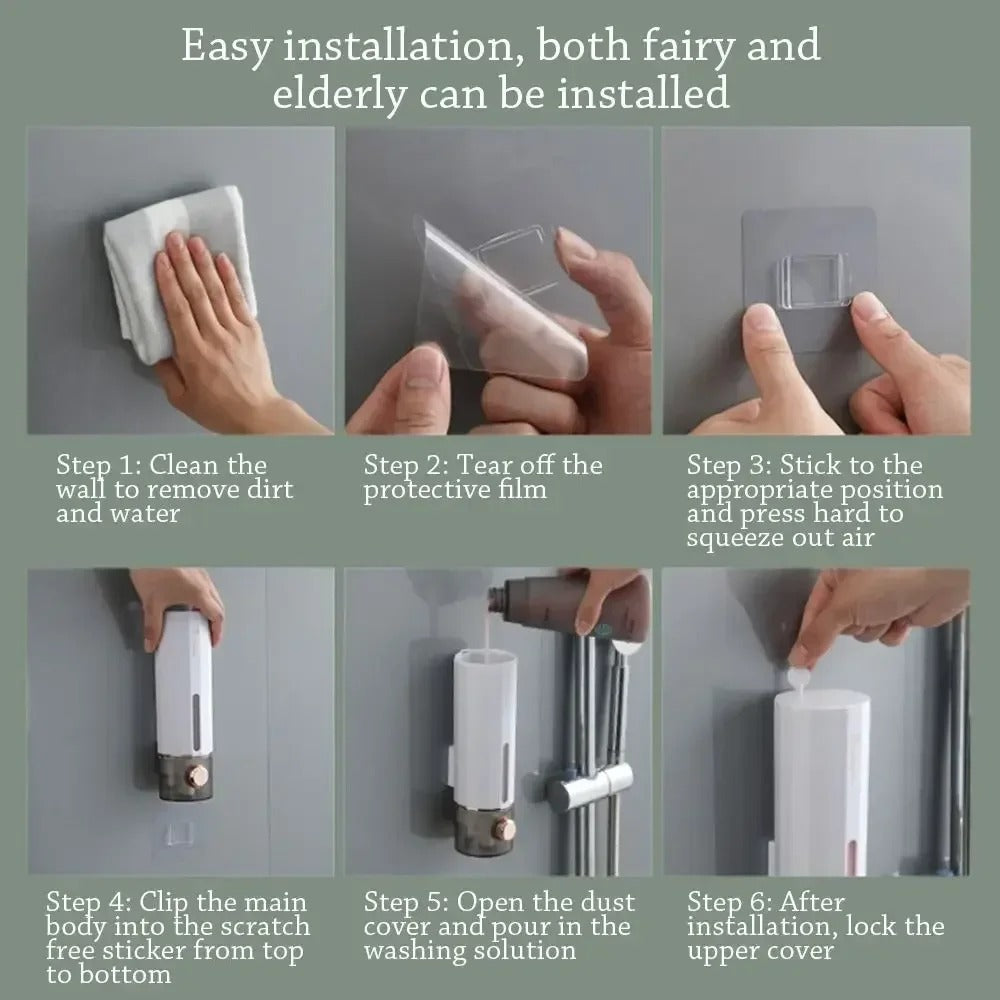 Easy installation, both fairy and elderly can be installed

Step 1: Clean the wall to remove dirt and water

Step 2: Tear off the protective film

Step 3: Stick to the appropriate position and press hard to squeeze out air

Step 4: Clip the main body into the scratch free sticker from top to bottom

Step 5: Open the dust cover and pour in the washing solution

Step 6: After installation, lock the upper cover