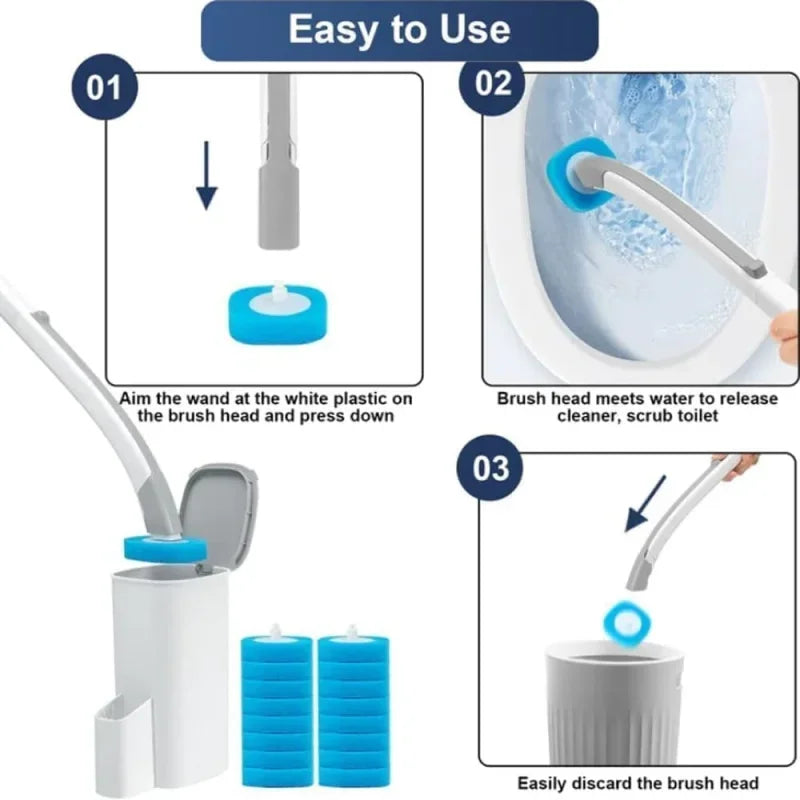 Easy to Use

01

Aim the wand at the white plastic on the brush head and press down

02

Brush head meets water to release cleaner, scrub toilet

03

Easily discard the brush head