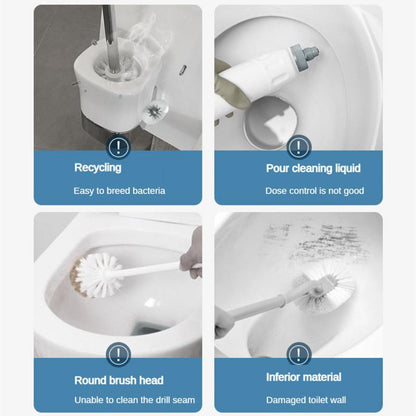 !

Recycling

Easy to breed bacteria

!

Pour cleaning liquid

Dose control is not good

!

Round brush head

Unable to clean the drill seam

!

Inferior material

Damaged toilet wall