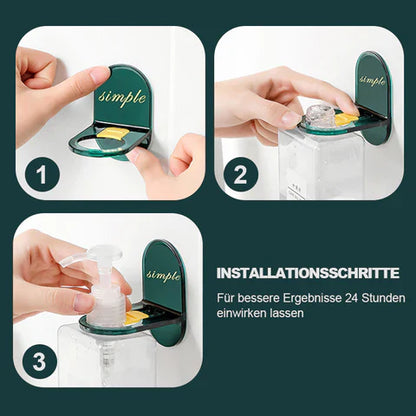 simple

1

simple

2

simple

3

INSTALLATIONSSCHRITTE

Für bessere Ergebnisse 24 Stunden einwirken lassen