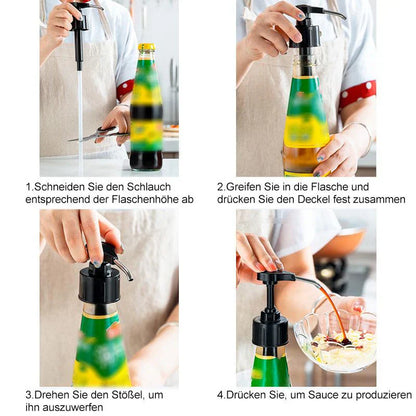 1.Schneiden Sie den Schlauch entsprechend der Flaschenhöhe ab

2.Greifen Sie in die Flasche und drücken Sie den Deckel fest zusammen

3.Drehen Sie den Stößel, um ihn auszuwerfen

4.Drücken Sie, um Sauce zu produzieren