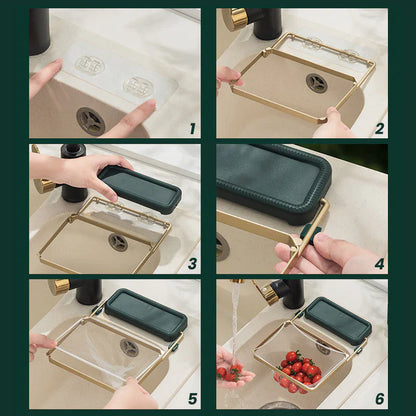 1
2
3
4
5
6