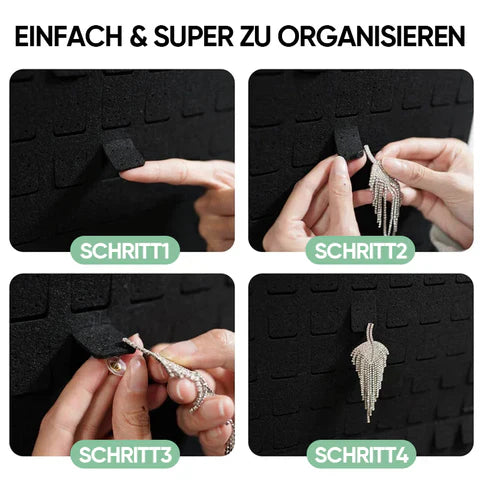 EINFACH & SUPER ZU ORGANISIEREN

SCHRITT1

SCHRITT2

SCHRITT3

SCHRITT4