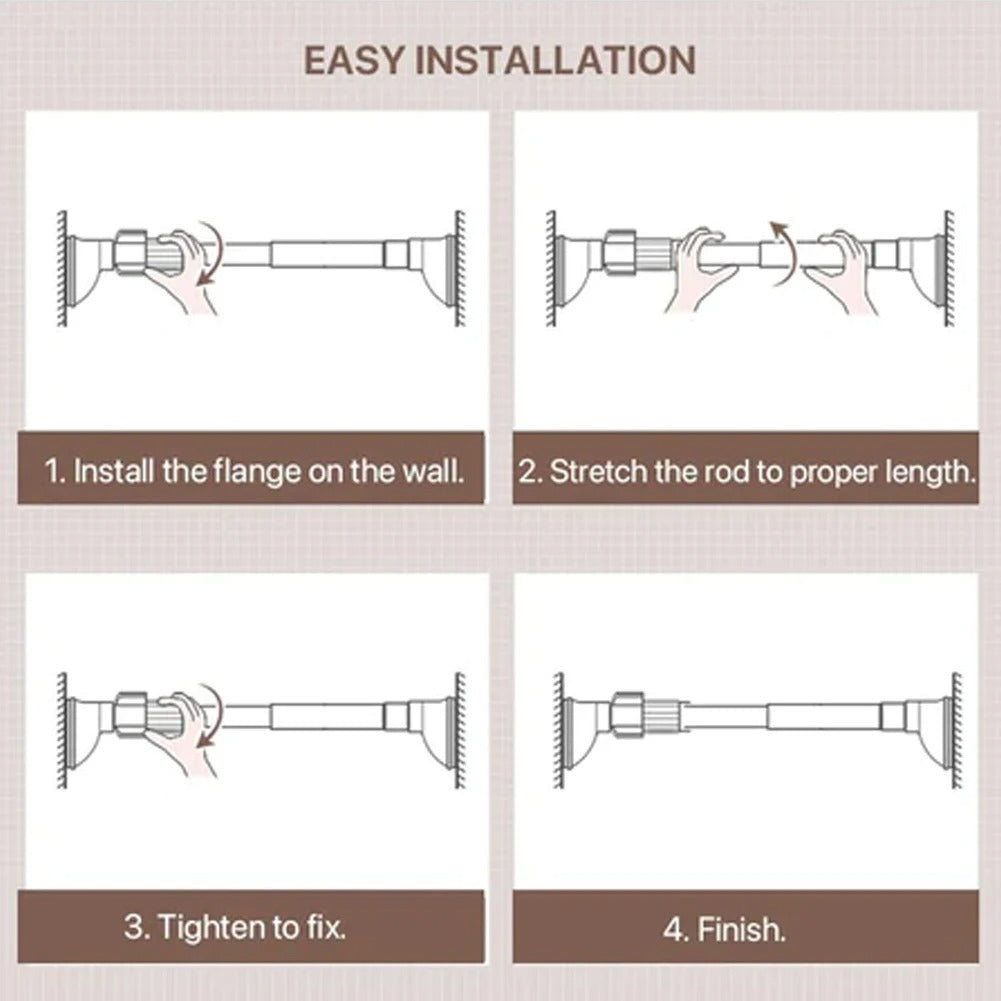 EASY INSTALLATION

1. Install the flange on the wall.

2. Stretch the rod to proper length.

3. Tighten to fix.

4. Finish.