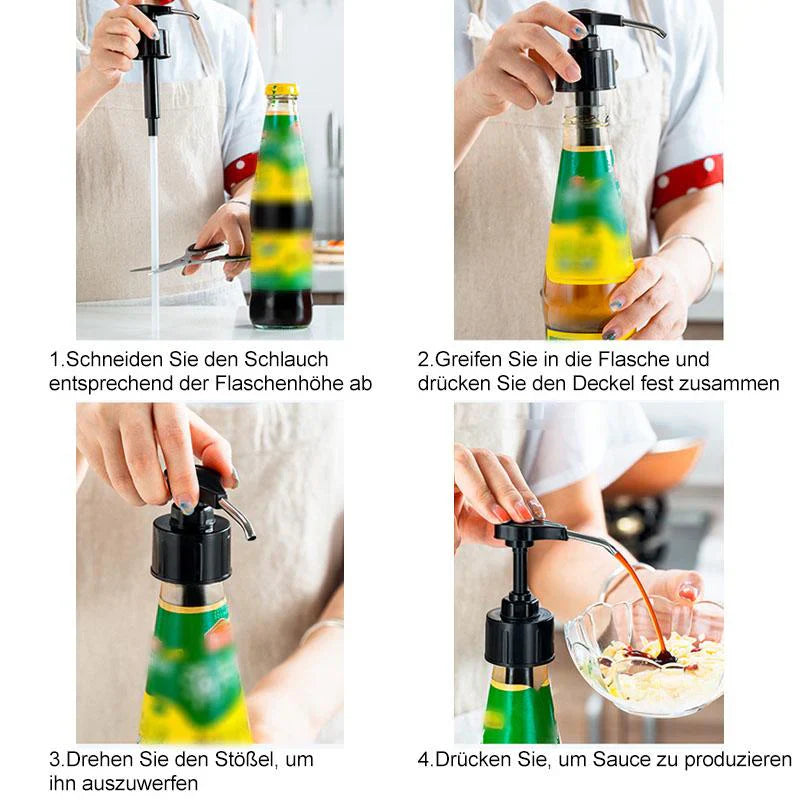 1.Schneiden Sie den Schlauch entsprechend der Flaschenhöhe ab

2.Greifen Sie in die Flasche und drücken Sie den Deckel fest zusammen

3.Drehen Sie den Stößel, um ihn auszuwerfen

4.Drücken Sie, um Sauce zu produzieren