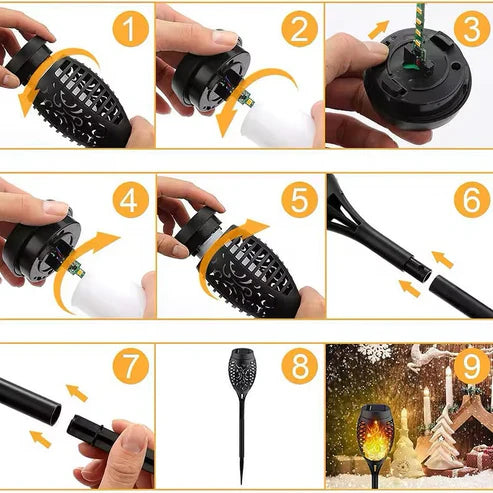 1
2
3
4
5
6
7
8
9